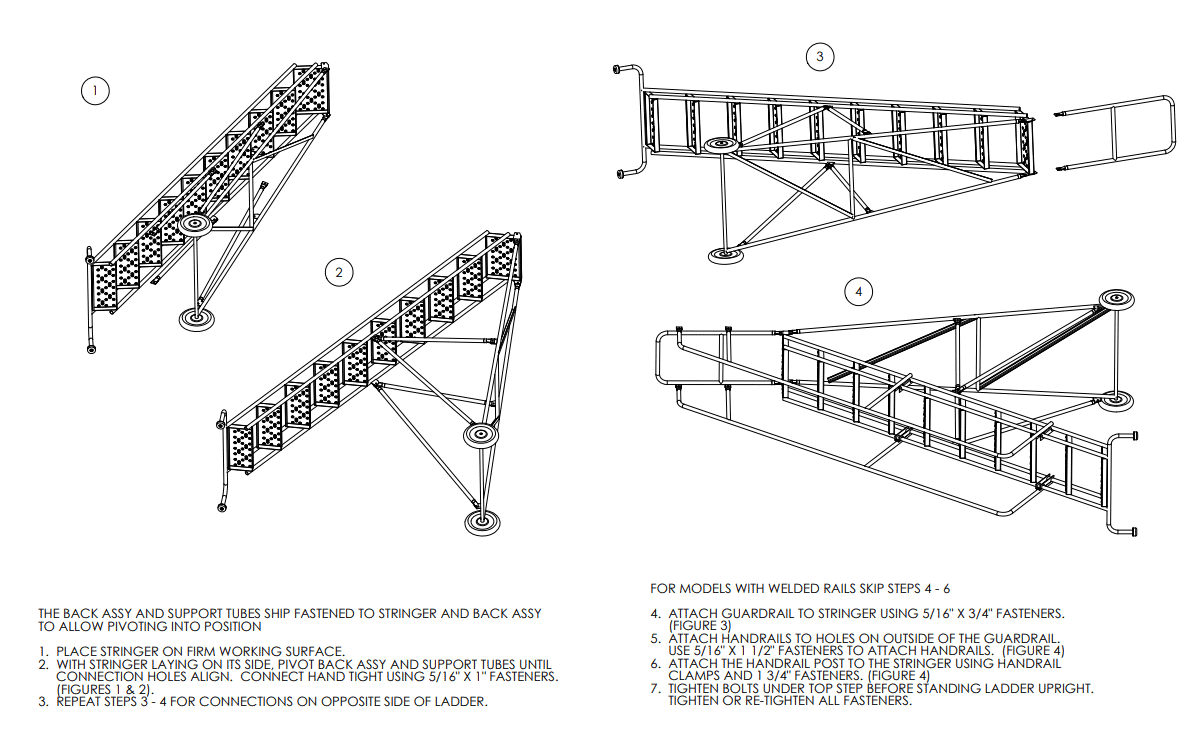 1

2

3

4

THE BACK ASSY AND SUPPORT TUBES SHIP FASTENED TO STRINGER AND BACK ASSY TO ALLOW PIVOTING INTO POSITION

1. PLACE STRINGER ON FIRM WORKING SURFACE.
2. WITH STRINGER LAYING ON ITS SIDE, PIVOT BACK ASSY AND SUPPORT TUBES UNTIL CONNECTION HOLES ALIGN. CONNECT HAND TIGHT USING 5/16" X 1" FASTENERS. (FIGURES 1 & 2).
3. REPEAT STEPS 3 - 4 FOR CONNECTIONS ON OPPOSITE SIDE OF LADDER.

FOR MODELS WITH WELDED RAILS SKIP STEPS 4 - 6

4. ATTACH GUARDRAIL TO STRINGER USING 5/16" X 3/4" FASTENERS. (FIGURE 3)
5. ATTACH HANDRAILS TO HOLES ON OUTSIDE OF THE GUARDRAIL. USE 5/16" X 1 1/2" FASTENERS TO ATTACH HANDRAILS. (FIGURE 4)
6. ATTACH THE HANDRAIL POST TO THE STRINGER USING HANDRAIL CLAMPS AND 1 3/4" FASTENERS. (FIGURE 4)
7. TIGHTEN BOLTS UNDER TOP STEP BEFORE STANDING LADDER UPRIGHT. TIGHTEN OR RE-TIGHTEN ALL FASTENERS.