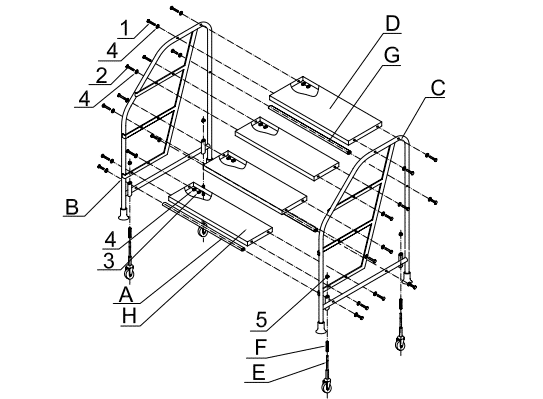 1
4
2
4
D
G
C
B
4
3
A
H
5
F
E